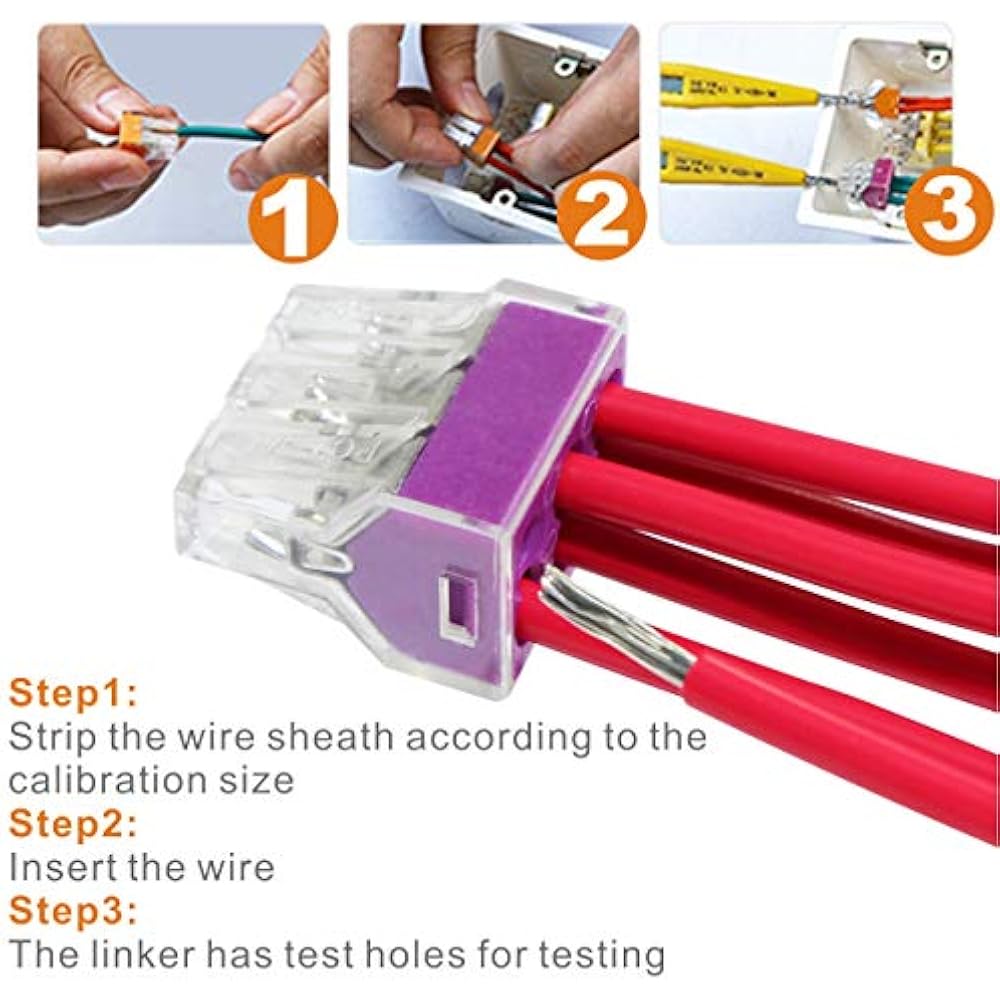 1
2
3

Step1:
Strip the wire sheath according to the calibration size
Step2:
Insert the wire
Step3:
The linker has test holes for testing