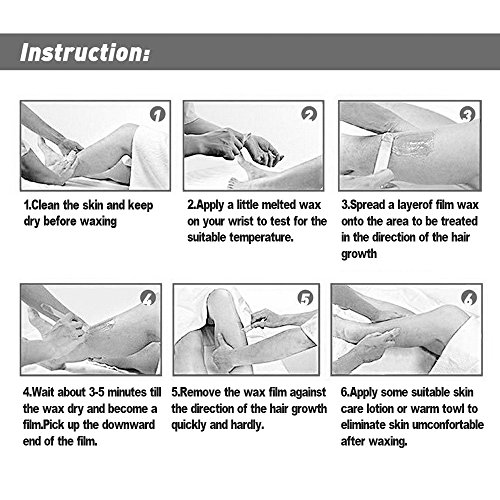 Instruction:

1

1.Clean the skin and keep dry before waxing

2

2.Apply a little melted wax on your wrist to test for the suitable temperature.

3

3.Spread a layerof film wax onto the area to be treated in the direction of the hair growth

4

4.Wait about 3-5 minutes till the wax dry and become a film.Pick up the downward end of the film.

5

5.Remove the wax film against the direction of the hair growth quickly and hardly.

6

6.Apply some suitable skin care lotion or warm towl to eliminate skin umconfortable after waxing.