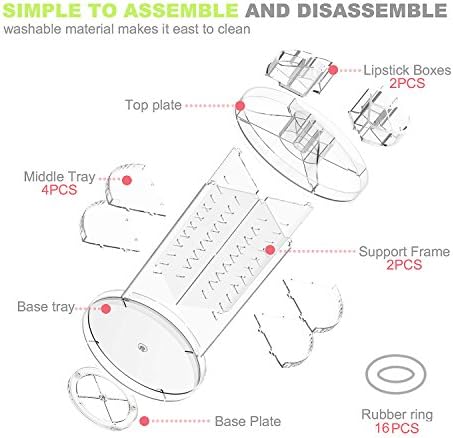 SIMPLE TO ASSEMBLE AND DISASSEMBLE
washable material makes it east to clean

Lipstick Boxes
2PCS

Top plate

Middle Tray
4PCS

Support Frame
2PCS

Base tray

Base Plate

Rubber ring
16PCS