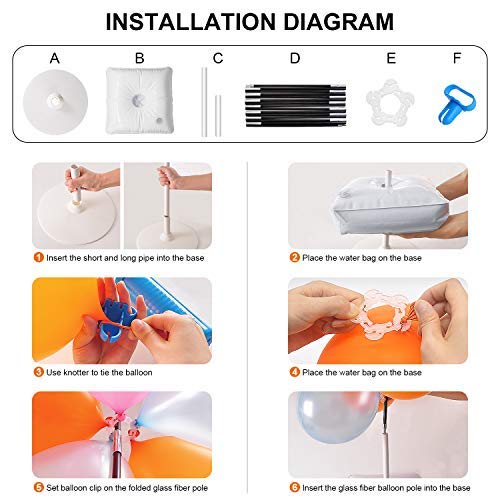 INSTALLATION DIAGRAM

A B C D E F

1 Insert the short and long pipe into the base

2 Place the water bag on the base

3 Use knotter to tie the balloon

4 Place the water bag on the base

5 Set balloon clip on the folded glass fiber pole

6 Insert the glass fiber balloon pole into the base