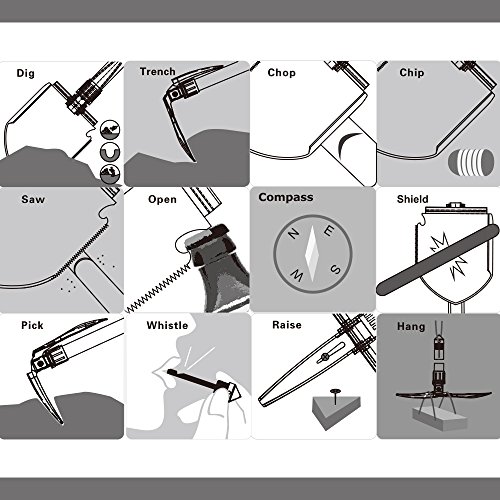 Dig

Trench

Chop

Chip

Saw

Open

Compass

N E S W

Shield

Pick

Whistle

Raise

Hang