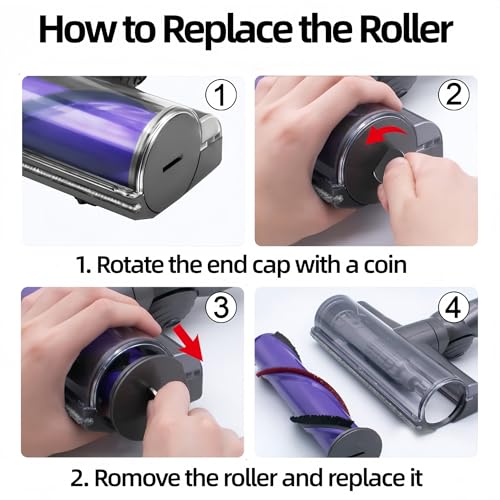 How to Replace the Roller

1

2

1. Rotate the end cap with a coin

3

4

2. Romove the roller and replace it