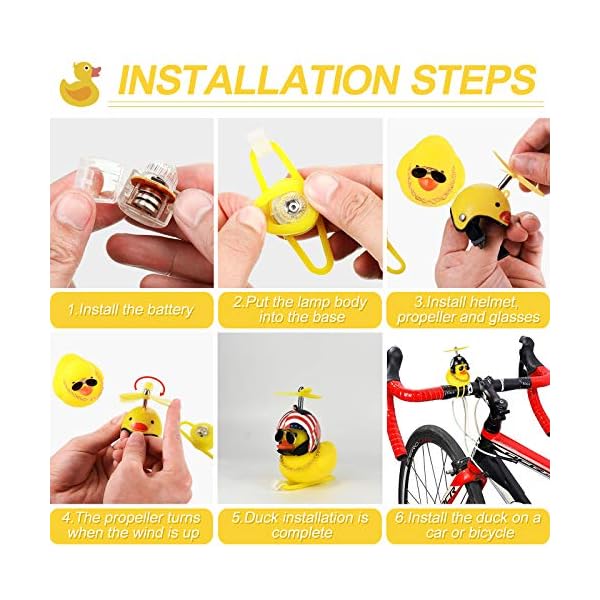 INSTALLATION STEPS

1.Install the battery

2.Put the lamp body into the base

3.Install helmet, propeller and glasses

4.The propeller turns when the wind is up

5.Duck installation is complete

6.Install the duck on a car or bicycle