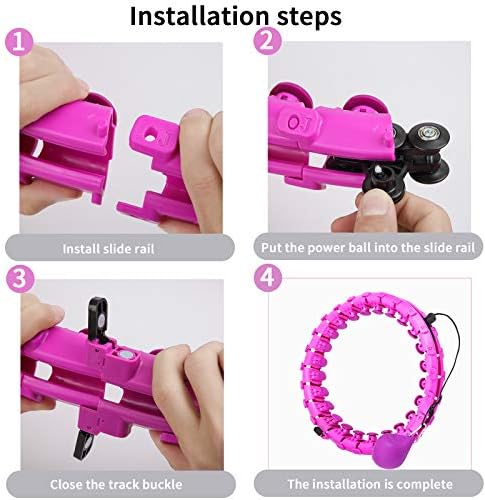 Installation steps

1

Install slide rail

2

Put the power ball into the slide rail

3

Close the track buckle

4

The installation is complete