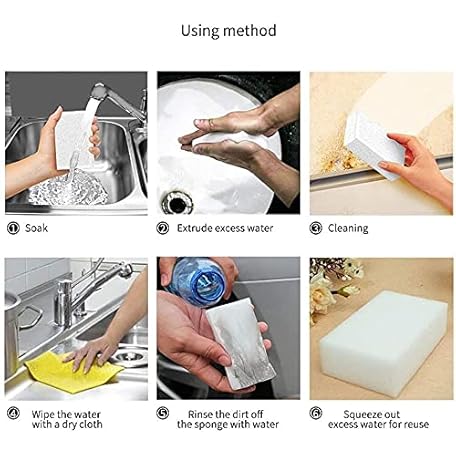 Using method

① Soak

② Extrude excess water

③ Cleaning

④ Wipe the water with a dry cloth

⑤ Rinse the dirt off the sponge with water

⑥ Squeeze out excess water for reuse