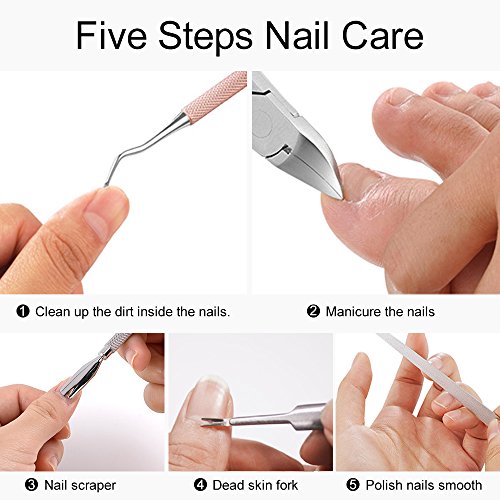 Five Steps Nail Care

❶ Clean up the dirt inside the nails.

❷ Manicure the nails

❸ Nail scraper

❹ Dead skin fork

❺ Polish nails smooth