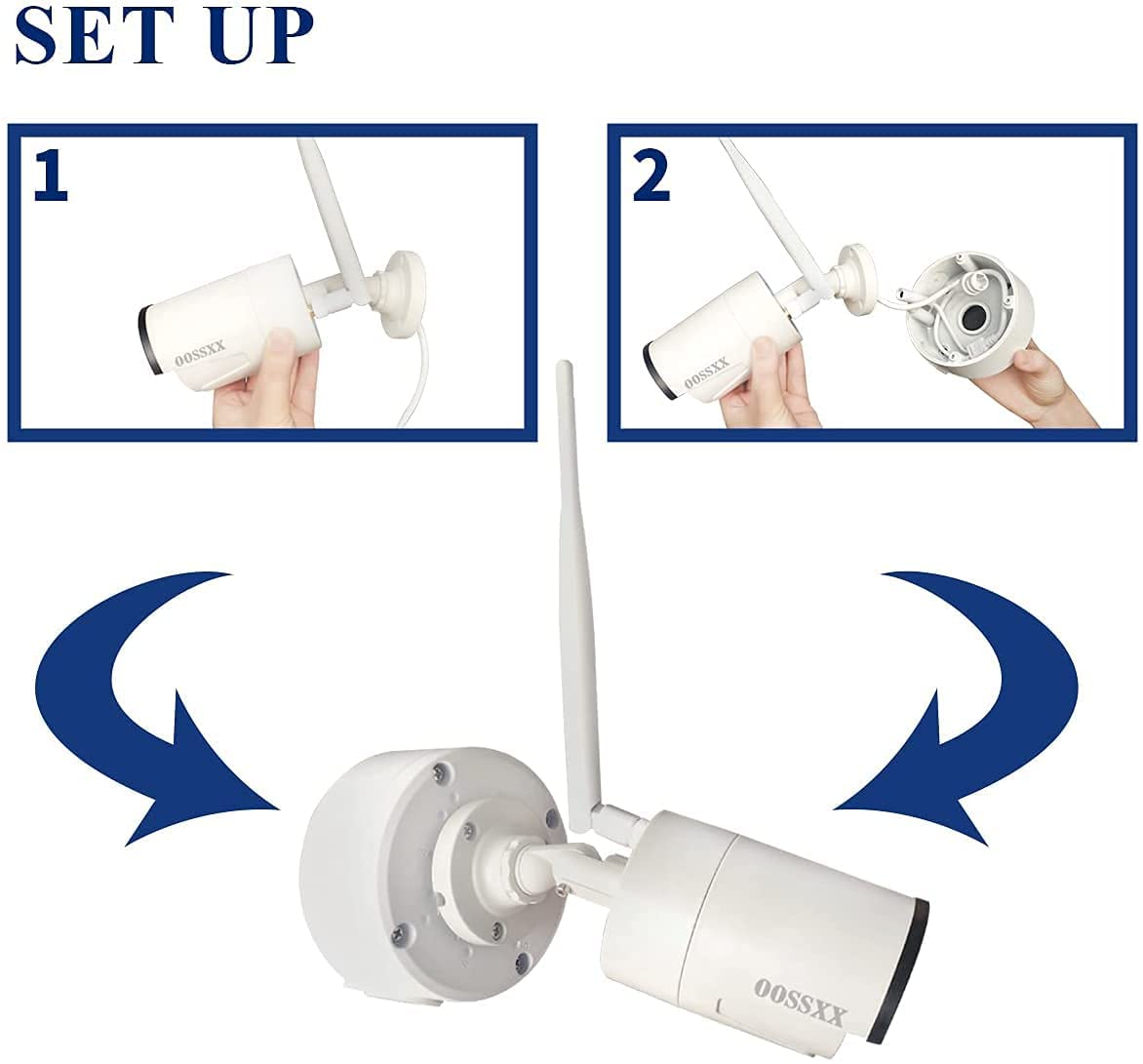 SET UP

1

OOSSXX

2

OOSSXX

OOSSXX