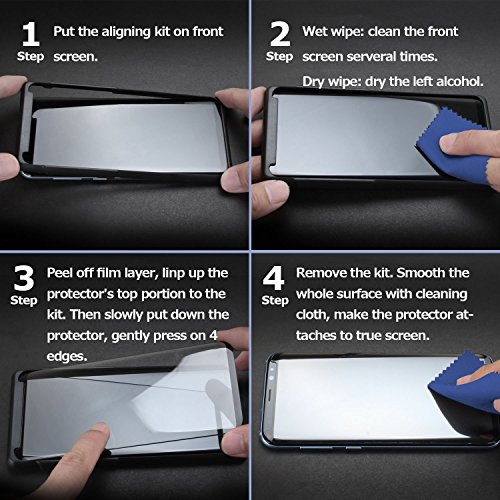 1
Step
Put the aligning kit on front screen.

2
Step
Wet wipe: clean the front screen serveral times.
Dry wipe: dry the left alcohol.

3
Step
Peel off film layer, linp up the protector's top portion to the kit. Then slowly put down the protector, gently press on 4 edges.

4
Step
Remove the kit. Smooth the whole surface with cleaning cloth, make the protector attaches to true screen.