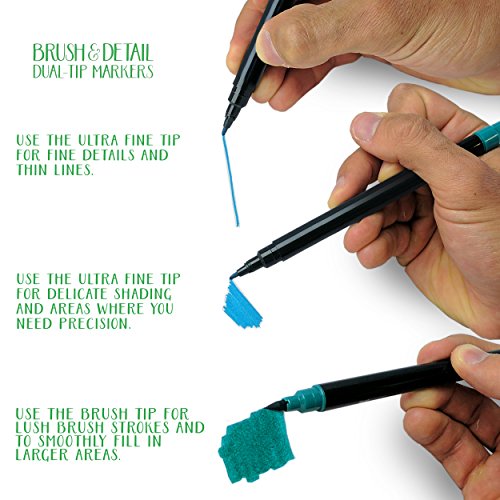 BRUSH & DETAIL
DUAL-TIP MARKERS

USE THE ULTRA FINE TIP FOR FINE DETAILS AND THIN LINES.

USE THE ULTRA FINE TIP FOR DELICATE SHADING AND AREAS WHERE YOU NEED PRECISION.

USE THE BRUSH TIP FOR LUSH BRUSH STROKES AND TO SMOOTHLY FILL IN LARGER AREAS.