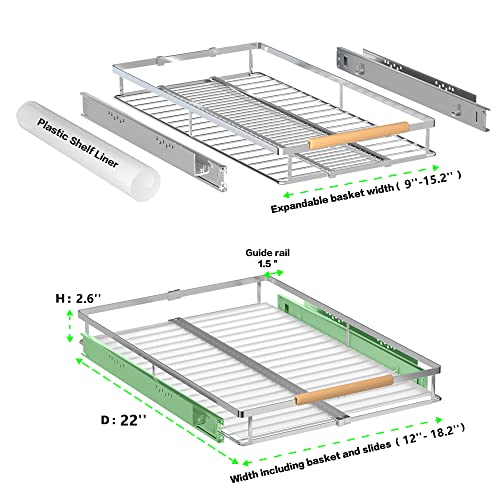 Plastic Shelf Liner

Expandable basket width ( 9''-15.2'' )

Guide rail
1.5 "

H : 2.6''

D : 22''

Width including basket and slides ( 12''- 18.2'' )