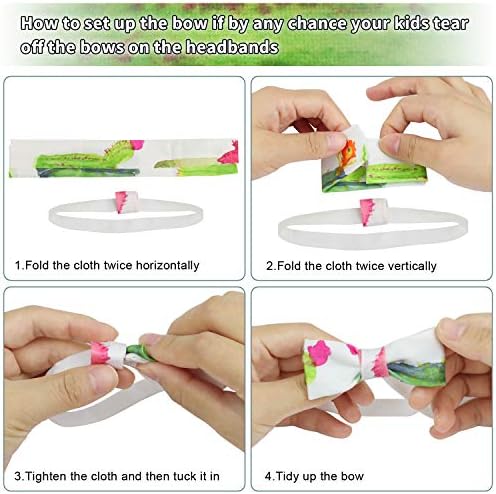 How to set up the bow if by any chance your kids tear off the bows on the headbands

1.Fold the cloth twice horizontally

2.Fold the cloth twice vertically

3.Tighten the cloth and then tuck it in

4.Tidy up the bow