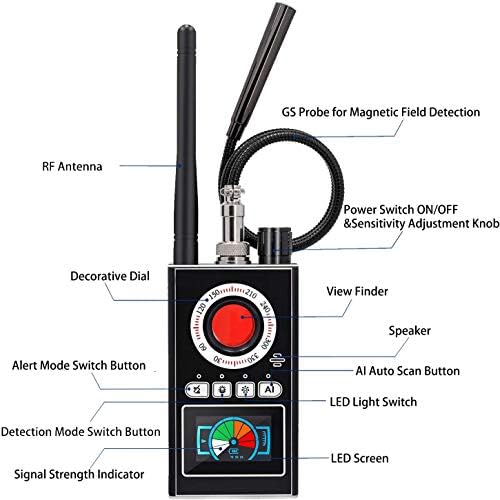 GS Probe for Magnetic Field Detection

RF Antenna

Power Switch ON/OFF
&Sensitivity Adjustment Knob

Decorative Dial

View Finder

120 150 210 240 300 330 30 60

Speaker

Alert Mode Switch Button

AI Auto Scan Button

AI

LED Light Switch

Detection Mode Switch Button

LED Screen

Signal Strength Indicator