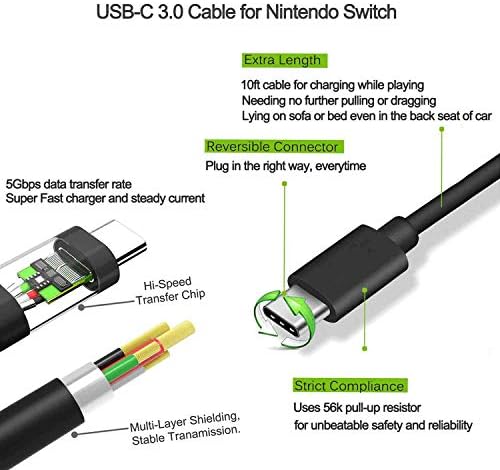 USB-C 3.0 Cable for Nintendo Switch

Extra Length

10ft cable for charging while playing
Needing no further pulling or dragging
Lying on sofa or bed even in the back seat of car

Reversible Connector

Plug in the right way, everytime

5Gbps data transfer rate
Super Fast charger and steady current

Hi-Speed Transfer Chip

Multi-Layer Shielding, Stable Tranamission.

Strict Compliance

Uses 56k pull-up resistor
for unbeatable safety and reliability