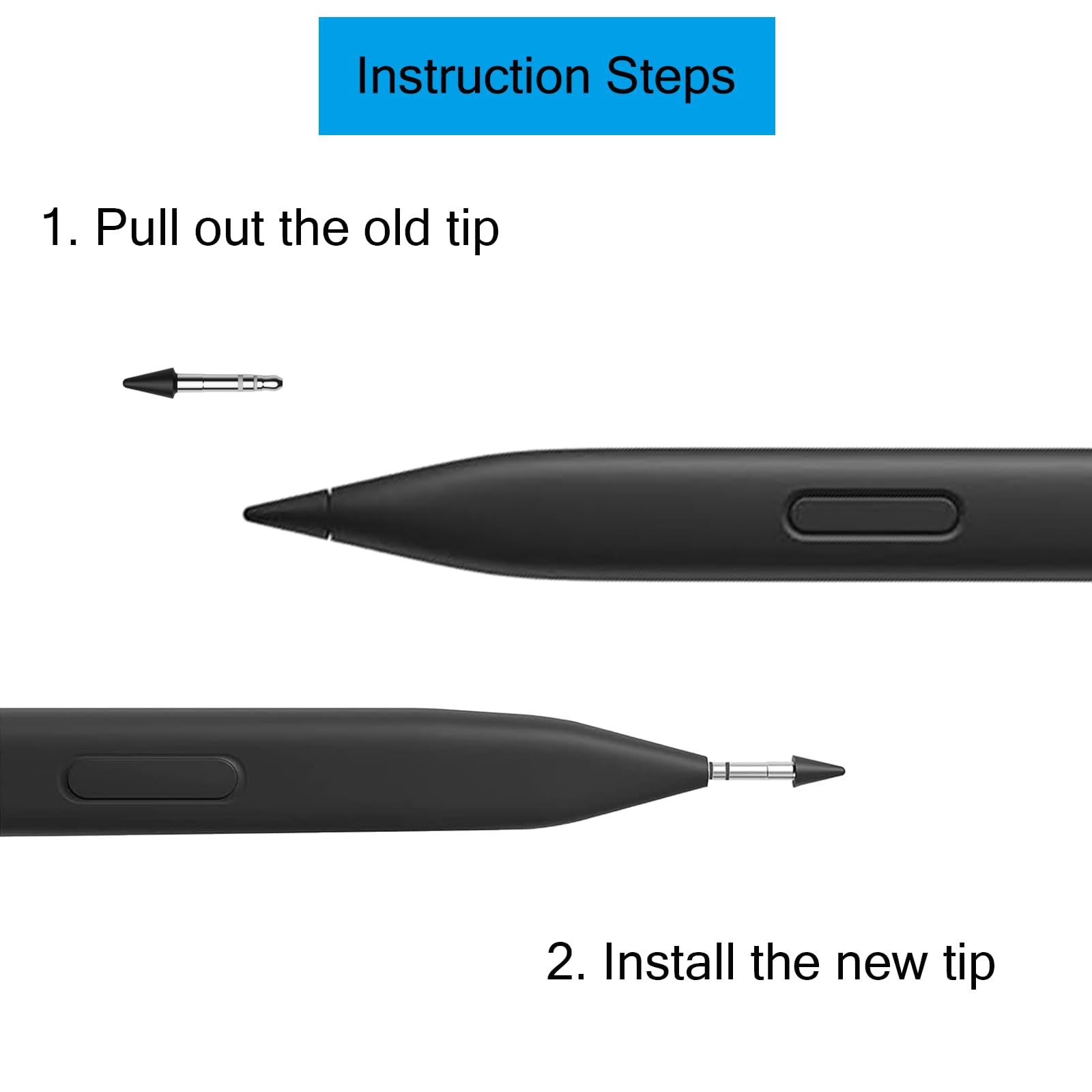 Instruction Steps

1. Pull out the old tip

2. Install the new tip