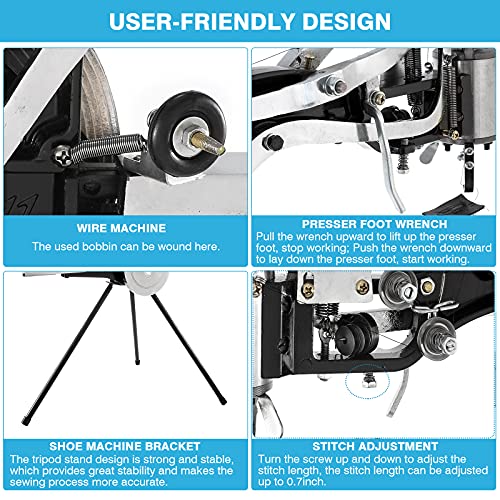 USER-FRIENDLY DESIGN

WIRE MACHINE
The used bobbin can be wound here.

PRESSER FOOT WRENCH
Pull the wrench upward to lift up the presser foot, stop working; Push the wrench downward to lay down the presser foot, start working.

SHOE MACHINE BRACKET
The tripod stand design is strong and stable, which provides great stability and makes the sewing process more accurate.

STITCH ADJUSTMENT
Turn the screw up and down to adjust the stitch length, the stitch length can be adjusted up to 0.7inch.