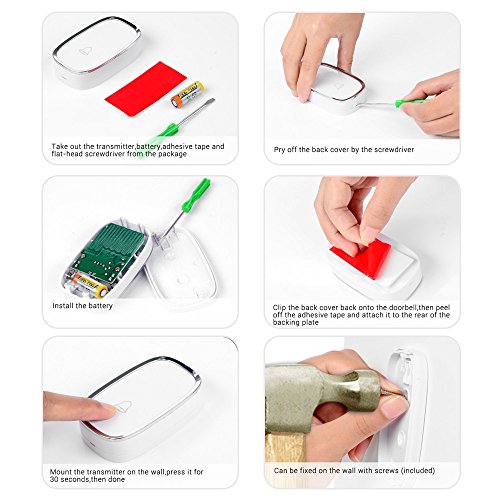 Take out the transmitter,battery,adhesive tape and flat-head screwdriver from the package

Pry off the back cover by the screwdriver

Install the battery

Clip the back cover back onto the doorbell,then peel off the adhesive tape and attach it to the rear of the backing plate

Mount the transmitter on the wall,press it for 30 seconds,then done

Can be fixed on the wall with screws (included)