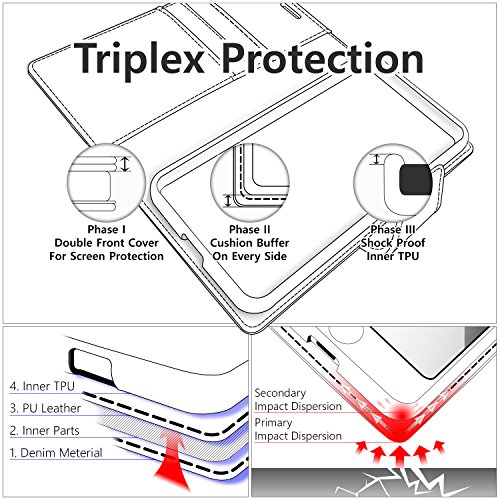 Triplex Protection

Phase I
Double Front Cover
For Screen Protection

Phase II
Cushion Buffer
On Every Side

Phase III
Shock Proof
Inner TPU

4. Inner TPU
3. PU Leather
2. Inner Parts
1. Denim Meterial

Secondary
Impact Dispersion
Primary
Impact Dispersion