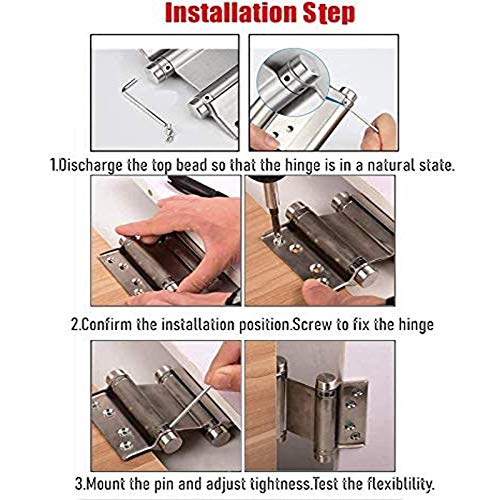 Installation Step

1.Discharge the top bead so that the hinge is in a natural state.

2.Confirm the installation position.Screw to fix the hinge

3.Mount the pin and adjust tightness.Test the flexiblility.