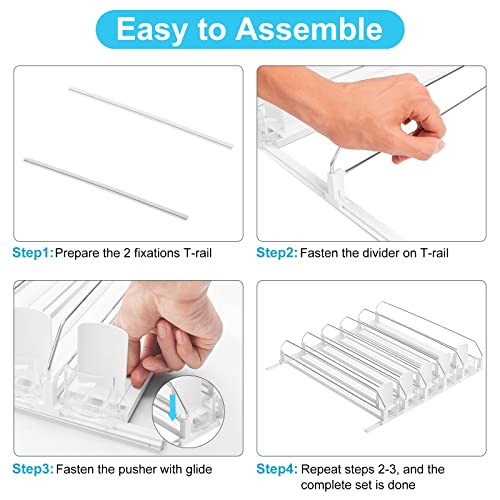 Easy to Assemble

Step1: Prepare the 2 fixations T-rail

Step2: Fasten the divider on T-rail

Step3: Fasten the pusher with glide

Step4: Repeat steps 2-3, and the complete set is done