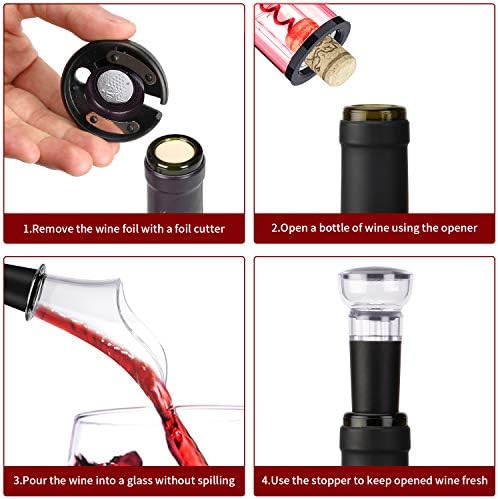 1.Remove the wine foil with a foil cutter

2.Open a bottle of wine using the opener

3.Pour the wine into a glass without spilling

4.Use the stopper to keep opened wine fresh