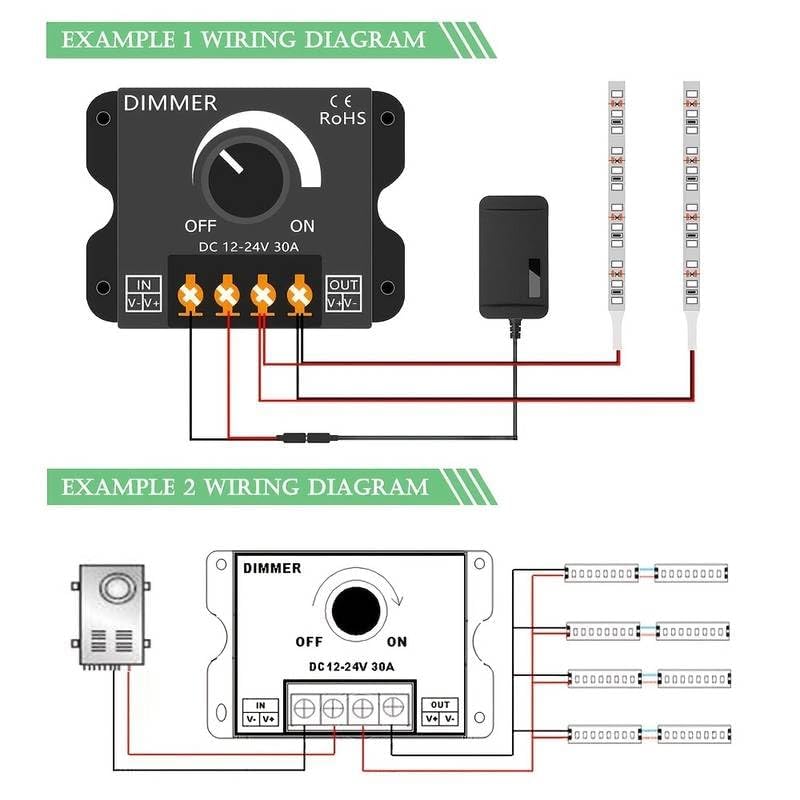 EXAMPLE 1 WIRING DIAGRAM

DIMMER
CE
RoHS

OFF
ON
DC 12-24V 30A

IN
V- V+

OUT
V+ V-

EXAMPLE 2 WIRING DIAGRAM

DIMMER

OFF
ON
DC 12-24V 30A

IN
V- V+

OUT
V+ V-