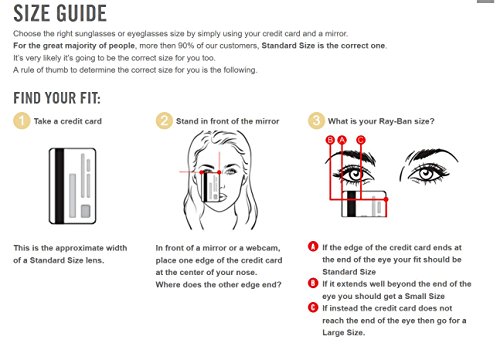 SIZE GUIDE

Choose the right sunglasses or eyeglasses size by simply using your credit card and a mirror.
For the great majority of people, more then 90% of our customers, Standard Size is the correct one.
It's very likely it's going to be the correct size for you too.
A rule of thumb to determine the correct size for you is the following.

FIND YOUR FIT:

1 Take a credit card

This is the approximate width of a Standard Size lens.

2 Stand in front of the mirror

In front of a mirror or a webcam, place one edge of the credit card at the center of your nose. Where does the other edge end?

3 What is your Ray-Ban size?

B A C

A If the edge of the credit card ends at the end of the eye your fit should be Standard Size

B If it extends well beyond the end of the eye you should get a Small Size

C If instead the credit card does not reach the end of the eye then go for a Large Size.