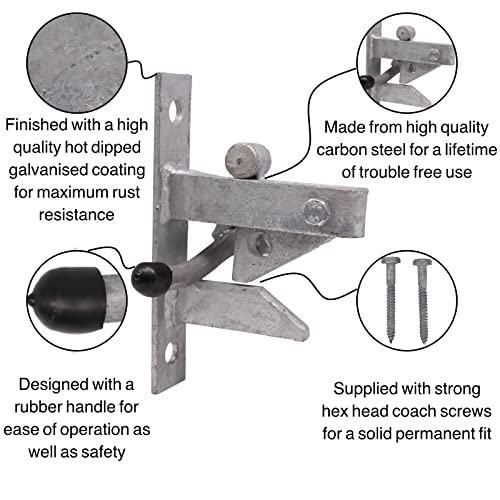 Finished with a high quality hot dipped galvanised coating for maximum rust resistance

Made from high quality carbon steel for a lifetime of trouble free use

Designed with a rubber handle for ease of operation as well as safety

Supplied with strong hex head coach screws for a solid permanent fit