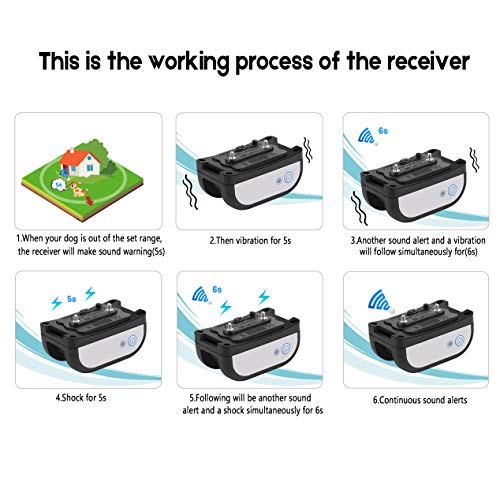 This is the working process of the receiver

5s

1.When your dog is out of the set range, the receiver will make sound warning(5s)

2.Then vibration for 5s

6s

3.Another sound alert and a vibration will follow simultaneously for(6s)

5s

4.Shock for 5s

6s

5.Following will be another sound alert and a shock simultaneously for 6s

6.Continuous sound alerts