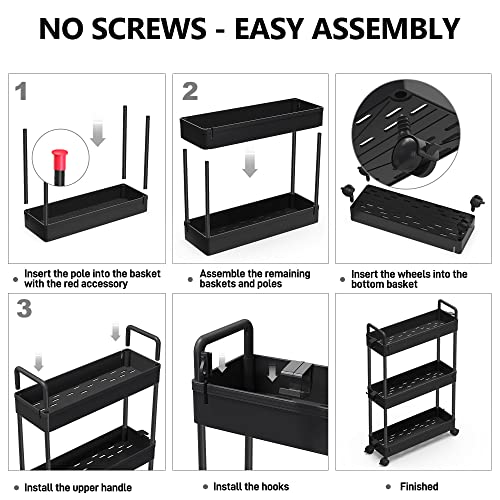 NO SCREWS - EASY ASSEMBLY

1

• Insert the pole into the basket with the red accessory

2

• Assemble the remaining baskets and poles

• Insert the wheels into the bottom basket

3

• Install the upper handle

• Install the hooks

• Finished