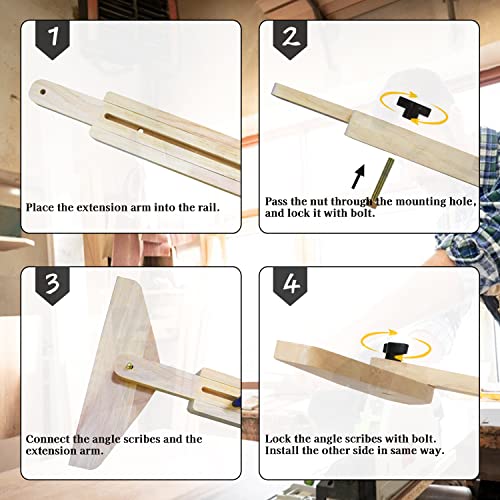 1

Place the extension arm into the rail.

2

Pass the nut through the mounting hole, and lock it with bolt.

3

Connect the angle scribes and the extension arm.

4

Lock the angle scribes with bolt. Install the other side in same way.