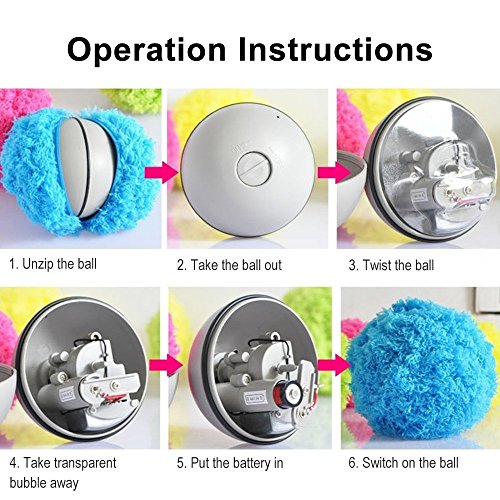 Operation Instructions

1. Unzip the ball

2. Take the ball out

3. Twist the ball

4. Take transparent bubble away

5. Put the battery in

6. Switch on the ball