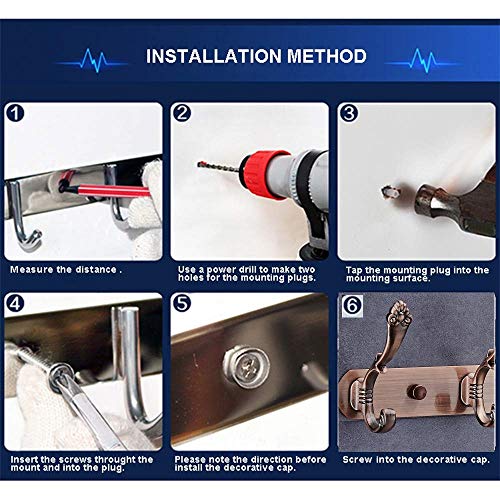 INSTALLATION METHOD

1
Measure the distance .

2
Use a power drill to make two holes for the mounting plugs.

3
Tap the mounting plug into the mounting surface.

4
Insert the screws throught the mount and into the plug.

5
Please note the direction before install the decorative cap.

6
Screw into the decorative cap.