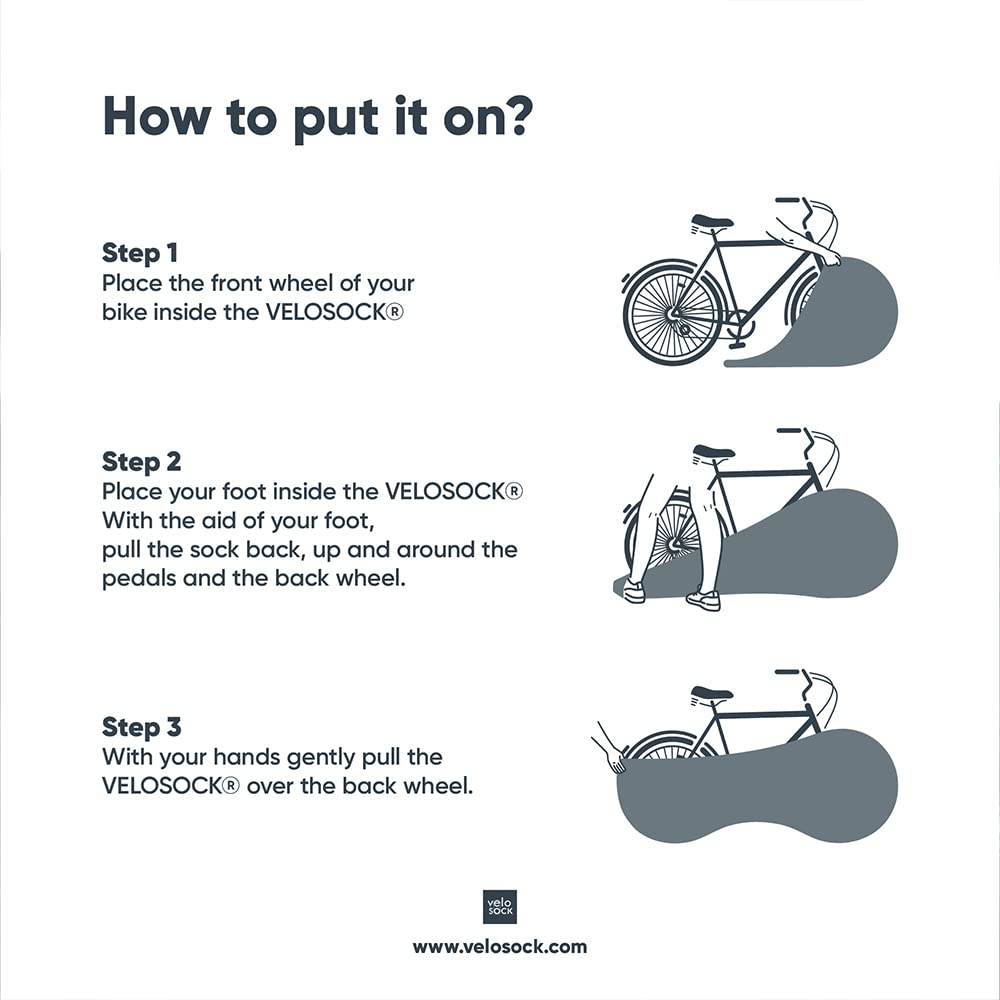 How to put it on?

Step 1
Place the front wheel of your bike inside the VELOSOCK®

Step 2
Place your foot inside the VELOSOCK®
With the aid of your foot,
pull the sock back, up and around the pedals and the back wheel.

Step 3
With your hands gently pull the VELOSOCK® over the back wheel.

velo sock

www.velosock.com