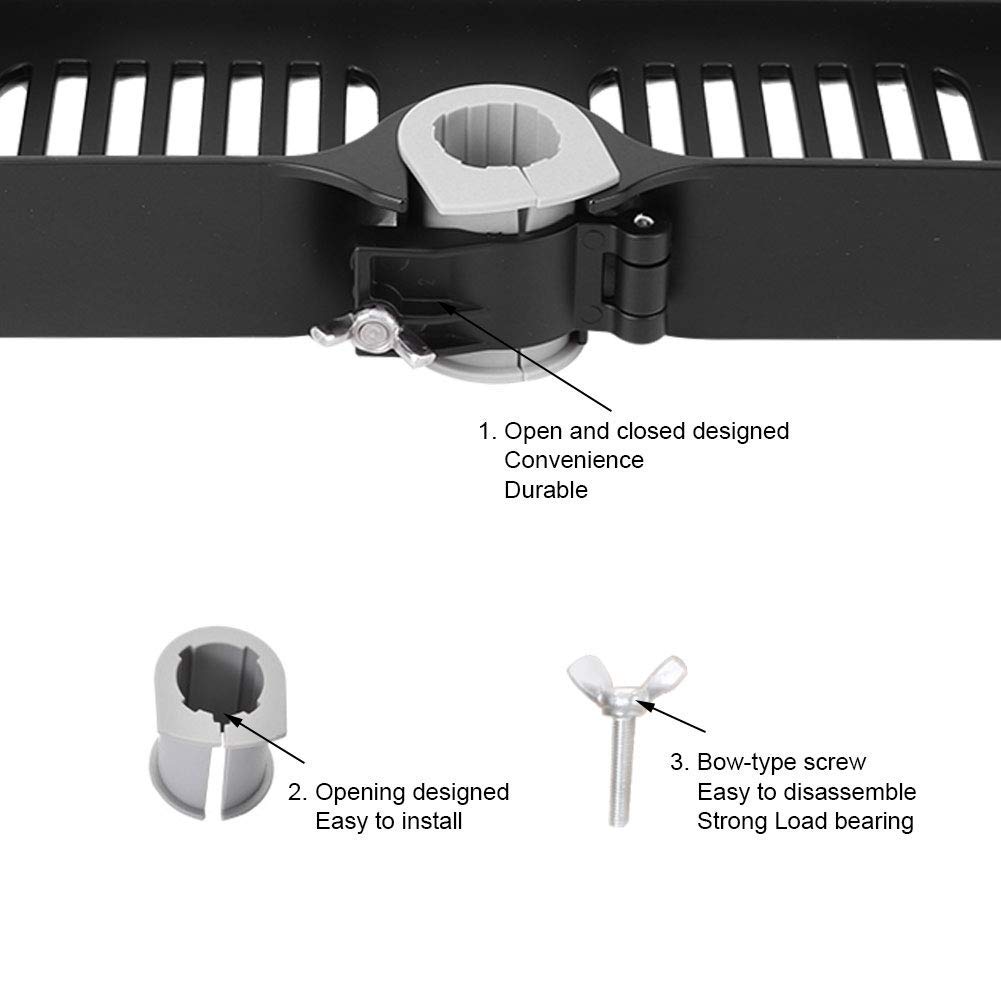 1. Open and closed designed
Convenience
Durable

2. Opening designed
Easy to install

3. Bow-type screw
Easy to disassemble
Strong Load bearing