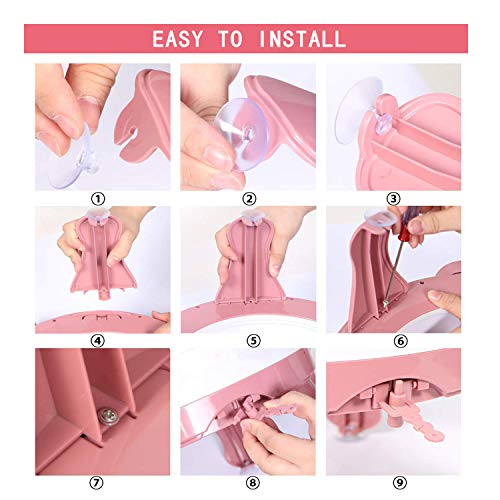 EASY TO INSTALL

①

②

③

④

⑤

⑥

⑦

⑧

⑨