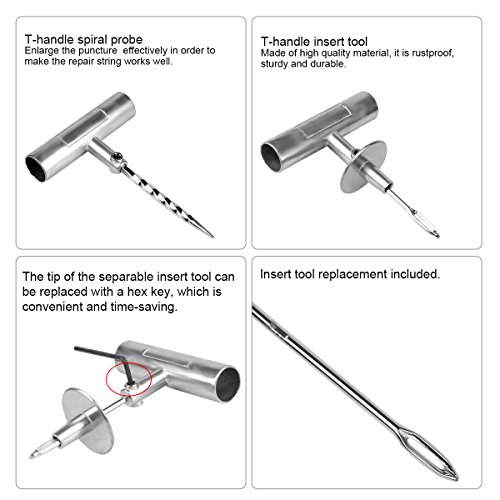 T-handle spiral probe
Enlarge the puncture effectively in order to make the repair string works well.

T-handle insert tool
Made of high quality material, it is rustproof, sturdy and durable.

The tip of the separable insert tool can be replaced with a hex key, which is convenient and time-saving.

Insert tool replacement included.