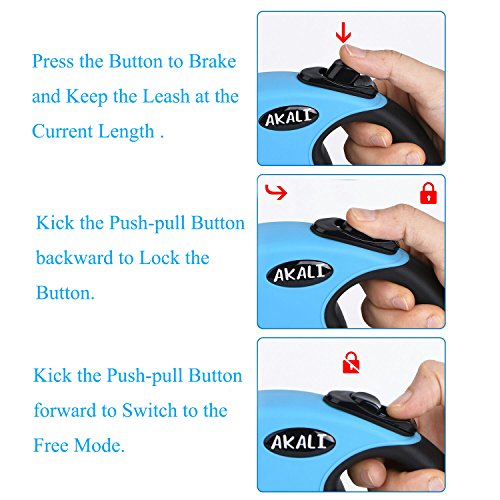 Press the Button to Brake and Keep the Leash at the Current Length .

AKALI

Kick the Push-pull Button backward to Lock the Button.

AKALI

Kick the Push-pull Button forward to Switch to the Free Mode.

AKALI