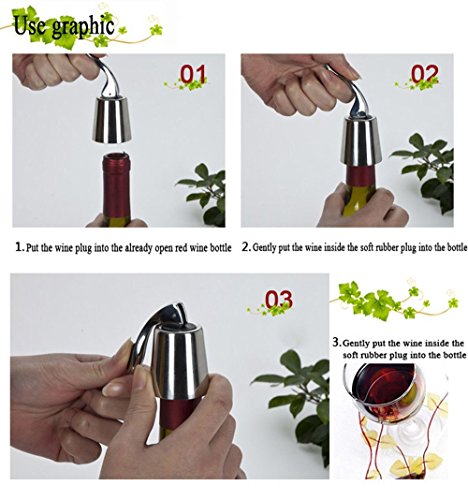 Use graphic

01

02

1. Put the wine plug into the already open red wine bottle

2. Gently put the wine inside the soft rubber plug into the bottle

03

3. Gently put the wine inside the soft rubber plug into the bottle