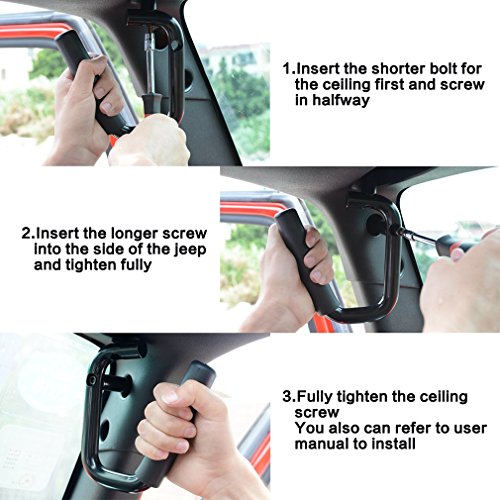 1.Insert the shorter bolt for the ceiling first and screw in halfway

2.Insert the longer screw into the side of the jeep and tighten fully

3.Fully tighten the ceiling screw
You also can refer to user manual to install