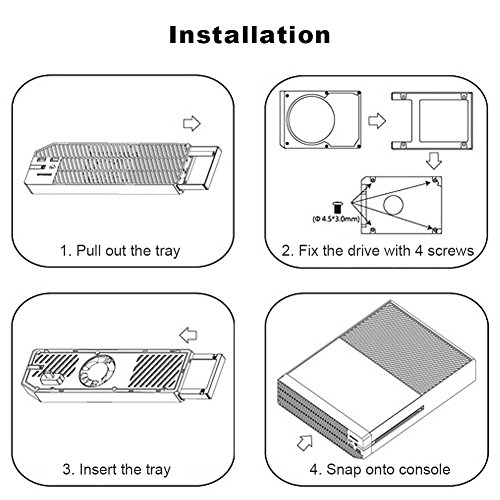 Installation

1. Pull out the tray

(Φ 4.5*3.0mm)

2. Fix the drive with 4 screws

3. Insert the tray

4. Snap onto console