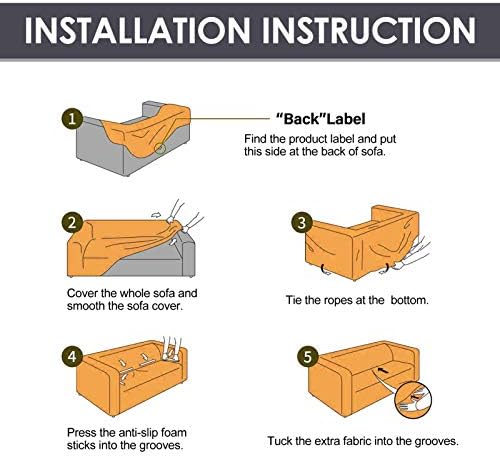 INSTALLATION INSTRUCTION

1

"Back"Label

Find the product label and put this side at the back of sofa.

2

Cover the whole sofa and smooth the sofa cover.

3

Tie the ropes at the bottom.

4

Press the anti-slip foam sticks into the grooves.

5

Tuck the extra fabric into the grooves.