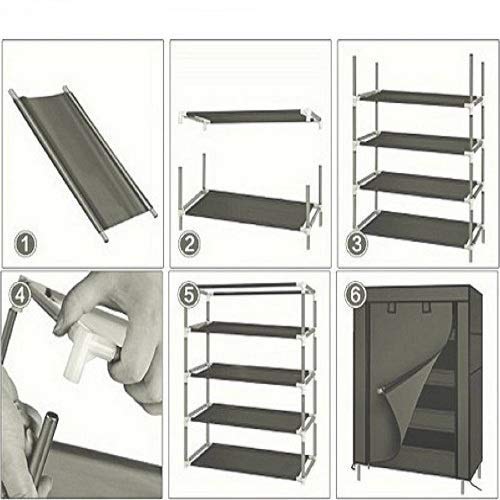 1
2
3
4
5
6