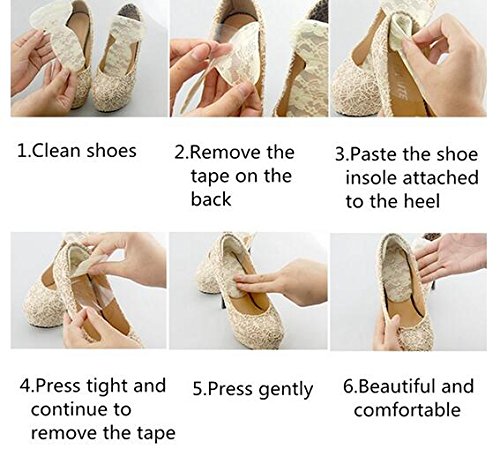 1.Clean shoes

2.Remove the tape on the back

3.Paste the shoe insole attached to the heel

4.Press tight and continue to remove the tape

5.Press gently

6.Beautiful and comfortable