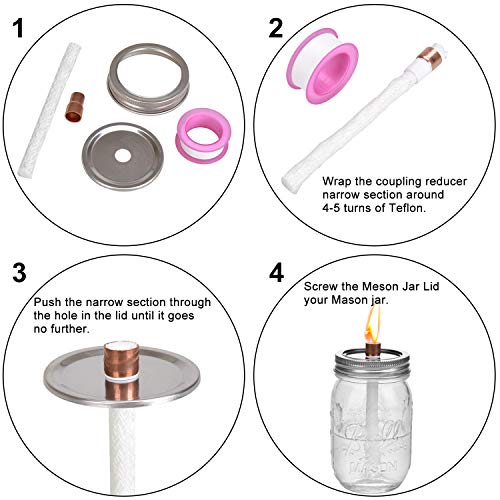 1

2

Wrap the coupling reducer narrow section around 4-5 turns of Teflon.

3

Push the narrow section through the hole in the lid until it goes no further.

4

Screw the Meson Jar Lid your Mason jar.

Ball

MASON