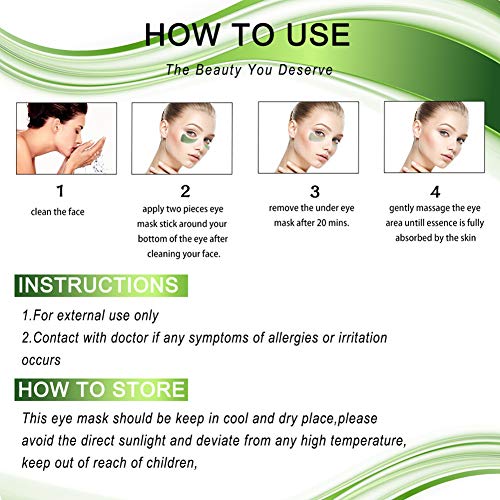 HOW TO USE

The Beauty You Deserve

1
clean the face

2
apply two pieces eye mask stick around your bottom of the eye after cleaning your face.

3
remove the under eye mask after 20 mins.

4
gently massage the eye area untill essence is fully absorbed by the skin

INSTRUCTIONS

1.For external use only
2.Contact with doctor if any symptoms of allergies or irritation occurs

HOW TO STORE

This eye mask should be keep in cool and dry place,please avoid the direct sunlight and deviate from any high temperature, keep out of reach of children,