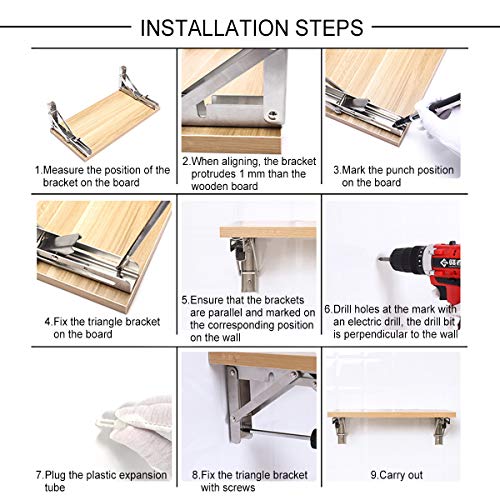 INSTALLATION STEPS

1.Measure the position of the bracket on the board

2.When aligning, the bracket protrudes 1 mm than the wooden board

3.Mark the punch position on the board

4.Fix the triangle bracket on the board

5.Ensure that the brackets are parallel and marked on the corresponding position on the wall

6.Drill holes at the mark with an electric drill, the drill bit is perpendicular to the wall

7.Plug the plastic expansion tube

8.Fix the triangle bracket with screws

9.Carry out