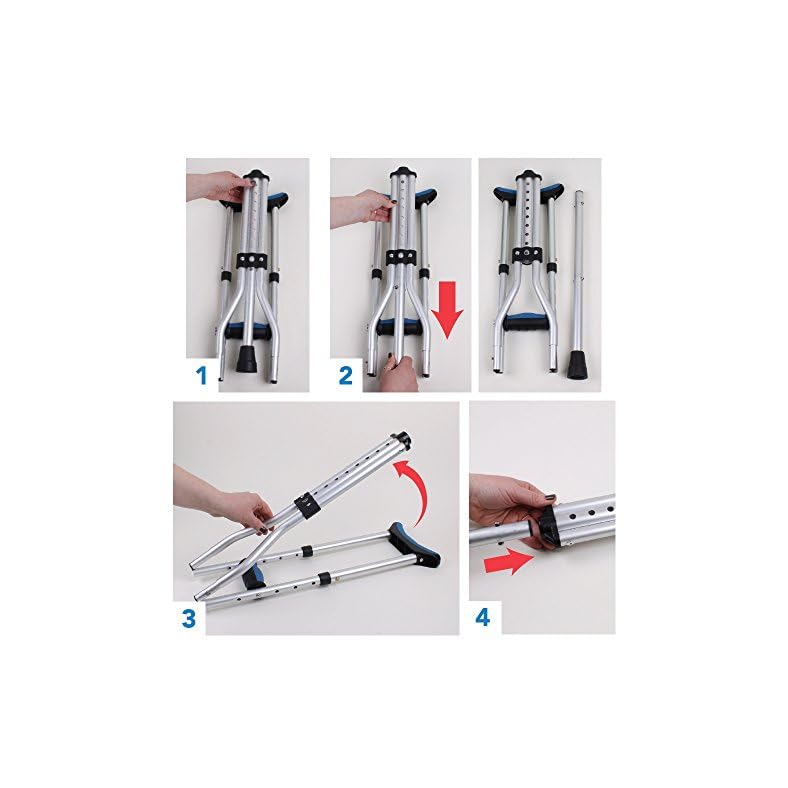 1
2
3
4