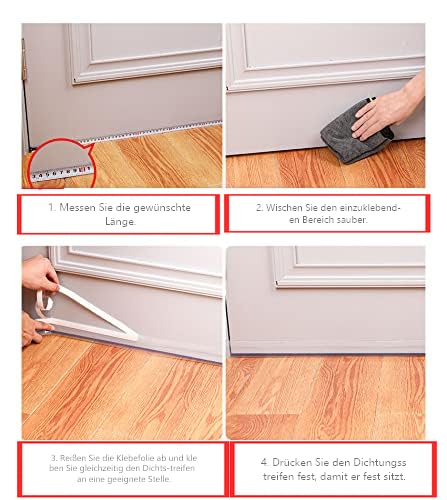 1. Messen Sie die gewünschte Länge.

2. Wischen Sie den einzuklebend-en Bereich sauber.

3. Reißen Sie die Klebefolie ab und kle ben Sie gleichzeitig den Dichts-treifen an eine geeignete Stelle.

4. Drücken Sie den Dichtungss treifen fest, damit er fest sitzt.