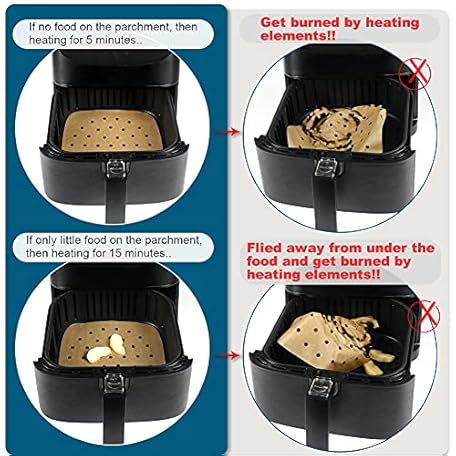 If no food on the parchment, then heating for 5 minutes..

Get burned by heating elements!!

If only little food on the parchment, then heating for 15 minutes..

Flied away from under the food and get burned by heating elements!!