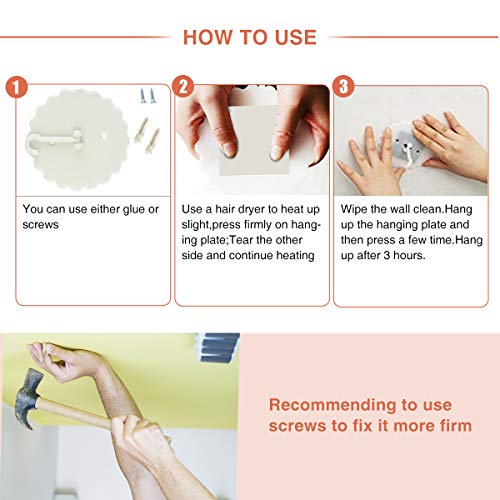 HOW TO USE

1

You can use either glue or screws

2

Use a hair dryer to heat up slight,press firmly on hanging plate;Tear the other side and continue heating

3

Wipe the wall clean.Hang up the hanging plate and then press a few time.Hang up after 3 hours.

Recommending to use screws to fix it more firm